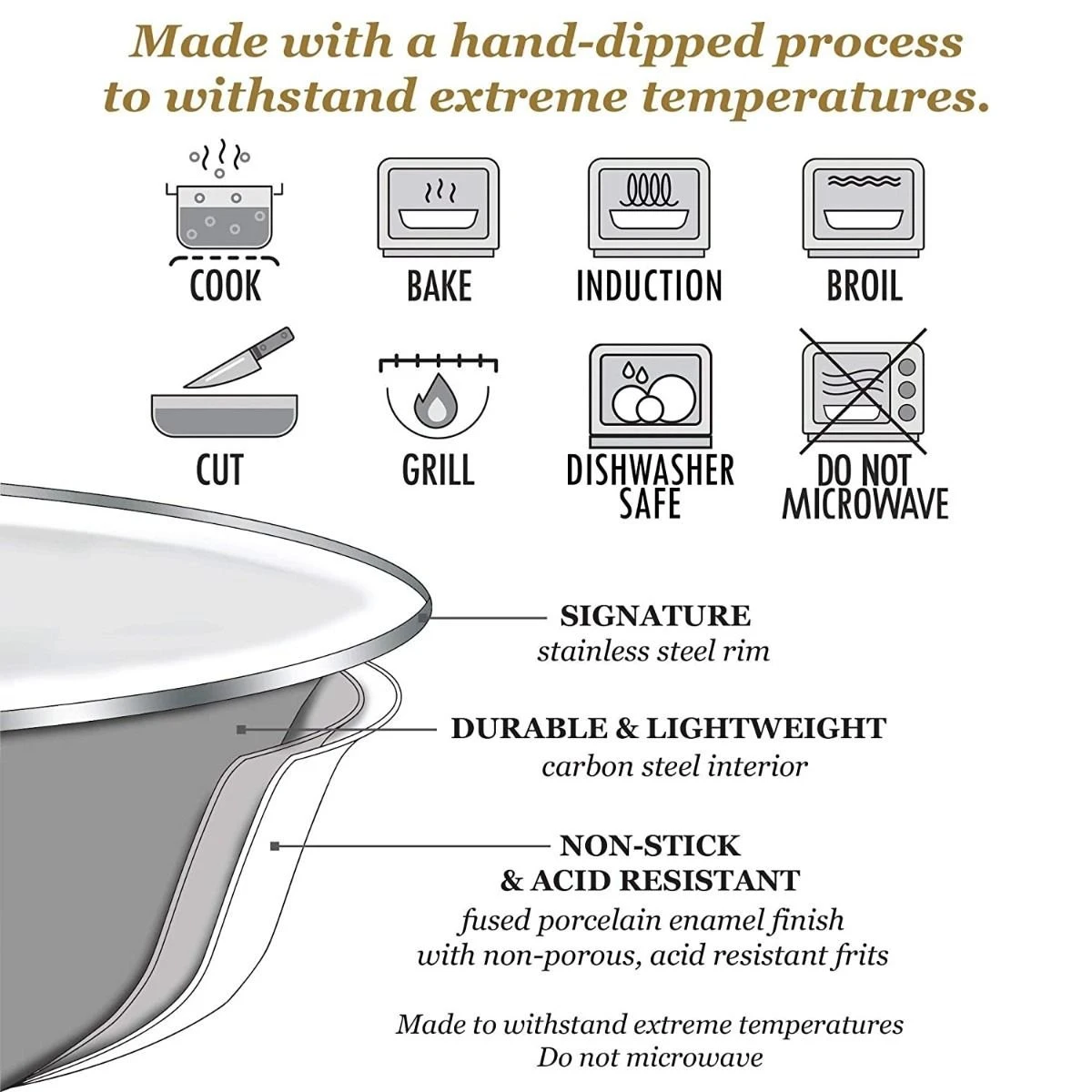 Made with a hand-dipped process to withstand extreme temperatures.

COOK

BAKE

INDUCTION

BROIL

CUT

GRILL

DISHWASHER SAFE

DO NOT MICROWAVE

SIGNATURE
stainless steel rim

DURABLE & LIGHTWEIGHT
carbon steel interior

NON-STICK
& ACID RESISTANT
fused porcelain enamel finish with non-porous, acid resistant frits

Made to withstand extreme temperatures
Do not microwave